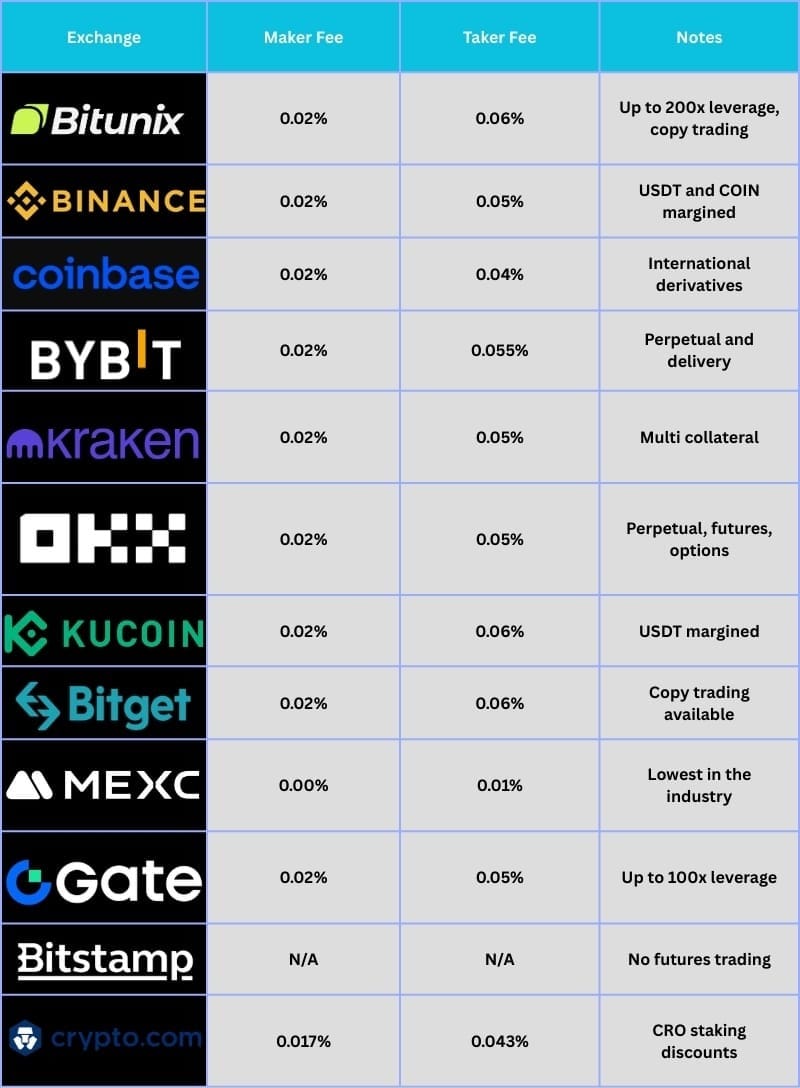 | Exchange | Maker Fee | Taker Fee | Notes |
|---|---|---|---|
| Bitunix | 0.02% | 0.06% | Up to 200x leverage, copy trading |
| BINANCE | 0.02% | 0.05% | USDT and COIN margined |
| coinbase | 0.02% | 0.04% | International derivatives |
| BYBIT | 0.02% | 0.055% | Perpetual and delivery |
| kraken | 0.02% | 0.05% | Multi collateral |
| OKX | 0.02% | 0.05% | Perpetual, futures, options |
| KUCOIN | 0.02% | 0.06% | USDT margined |
| Bitget | 0.02% | 0.06% | Copy trading available |
| MEXC | 0.00% | 0.01% | Lowest in the industry |
| Gate | 0.02% | 0.05% | Up to 100x leverage |
| Bitstamp | N/A | N/A | No futures trading |
| crypto.com | 0.017% | 0.043% | CRO staking discounts |